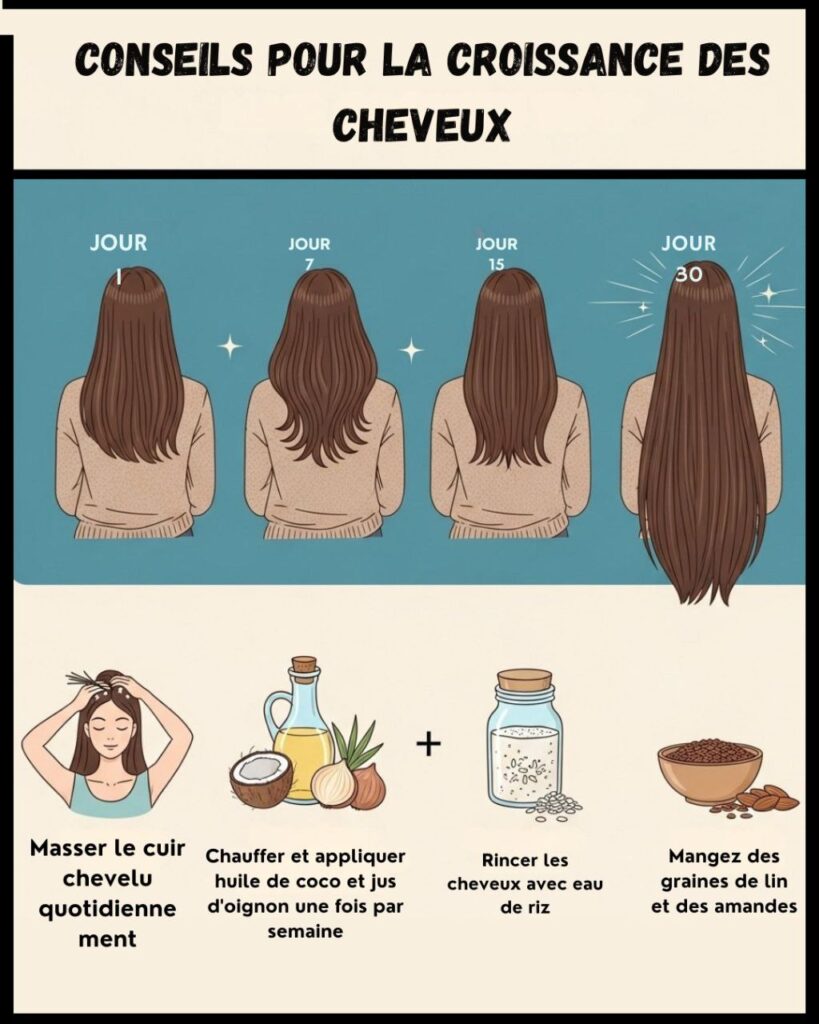 CONSEILS POUR LA CROISSANCE DES CHEVEUX

JOUR 1

JOUR 7

JOUR 15

JOUR 30

Masser le cuir chevelu quotidienne ment

Chauffer et appliquer huile de coco et jus d'oignon une fois par semaine

+

Rincer les cheveux avec eau de riz

Mangez des graines de lin et des amandes