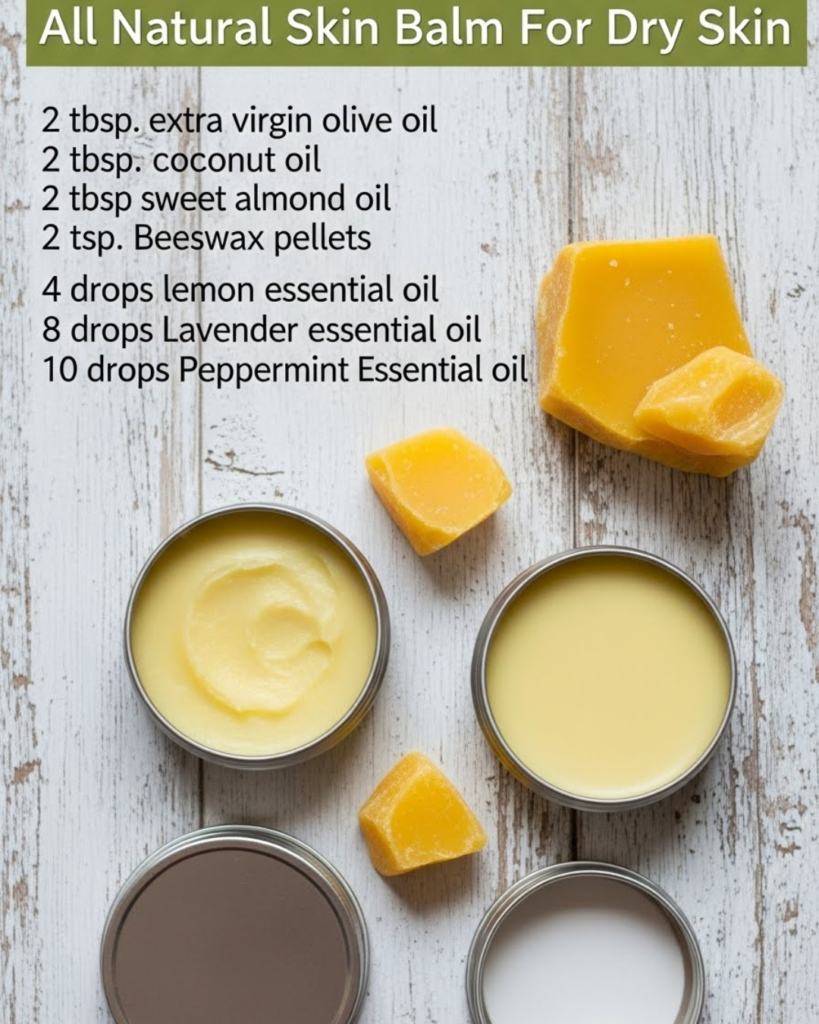 All Natural Skin Balm For Dry Skin

2 tbsp. extra virgin olive oil
2 tbsp. coconut oil
2 tbsp sweet almond oil
2 tsp. Beeswax pellets

4 drops lemon essential oil
8 drops Lavender essential oil
10 drops Peppermint Essential oil