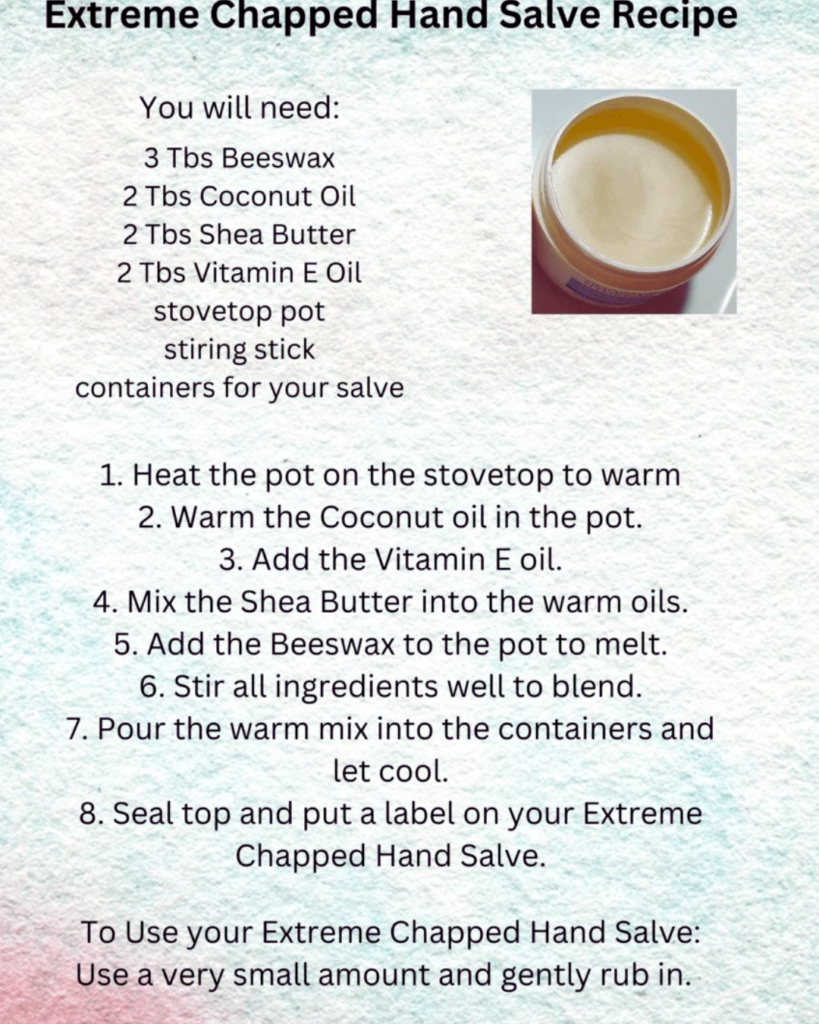 Extreme Chapped Hand Salve Recipe

You will need:
3 Tbs Beeswax
2 Tbs Coconut Oil
2 Tbs Shea Butter
2 Tbs Vitamin E Oil
stovetop pot
stiring stick
containers for your salve

1. Heat the pot on the stovetop to warm
2. Warm the Coconut oil in the pot.
3. Add the Vitamin E oil.
4. Mix the Shea Butter into the warm oils.
5. Add the Beeswax to the pot to melt.
6. Stir all ingredients well to blend.
7. Pour the warm mix into the containers and let cool.
8. Seal top and put a label on your Extreme Chapped Hand Salve.

To Use your Extreme Chapped Hand Salve:
Use a very small amount and gently rub in.