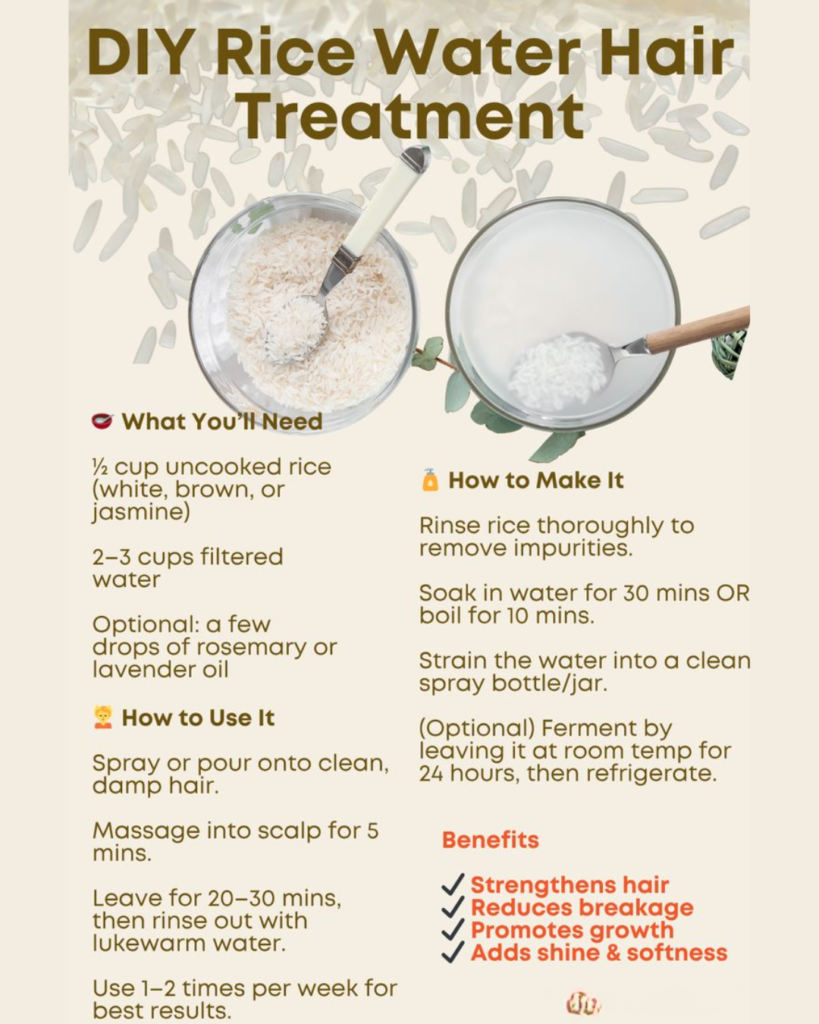 DIY Rice Water Hair Treatment

🥣 What You'll Need

½ cup uncooked rice (white, brown, or jasmine)

2–3 cups filtered water

Optional: a few drops of rosemary or lavender oil

💆 How to Use It

Spray or pour onto clean, damp hair.

Massage into scalp for 5 mins.

Leave for 20–30 mins, then rinse out with lukewarm water.

Use 1–2 times per week for best results.

🧴 How to Make It

Rinse rice thoroughly to remove impurities.

Soak in water for 30 mins OR boil for 10 mins.

Strain the water into a clean spray bottle/jar.

(Optional) Ferment by leaving it at room temp for 24 hours, then refrigerate.

Benefits

✓ Strengthens hair
✓ Reduces breakage
✓ Promotes growth
✓ Adds shine & softness