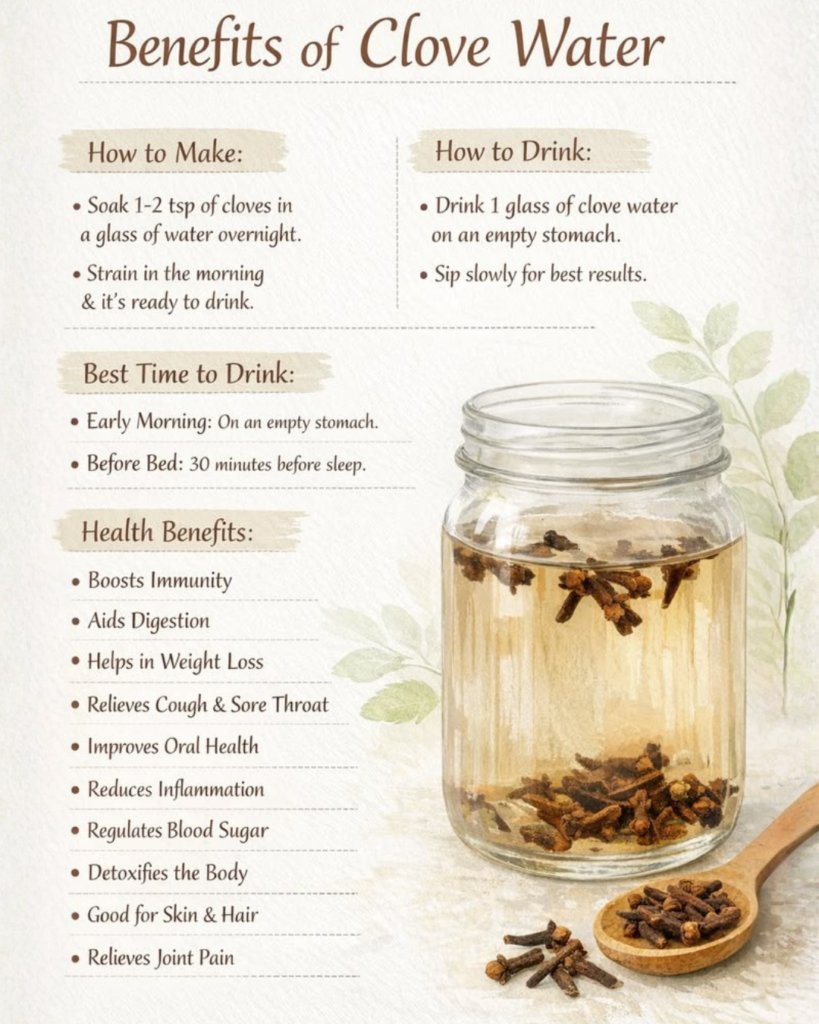 Benefits of Clove Water

How to Make:

• Soak 1-2 tsp of cloves in a glass of water overnight.

• Strain in the morning & it's ready to drink.

How to Drink:

• Drink 1 glass of clove water on an empty stomach.

• Sip slowly for best results.

Best Time to Drink:

• Early Morning: On an empty stomach.

• Before Bed: 30 minutes before sleep.

Health Benefits:

• Boosts Immunity

• Aids Digestion

• Helps in Weight Loss

• Relieves Cough & Sore Throat

• Improves Oral Health

• Reduces Inflammation

• Regulates Blood Sugar

• Detoxifies the Body

• Good for Skin & Hair

• Relieves Joint Pain