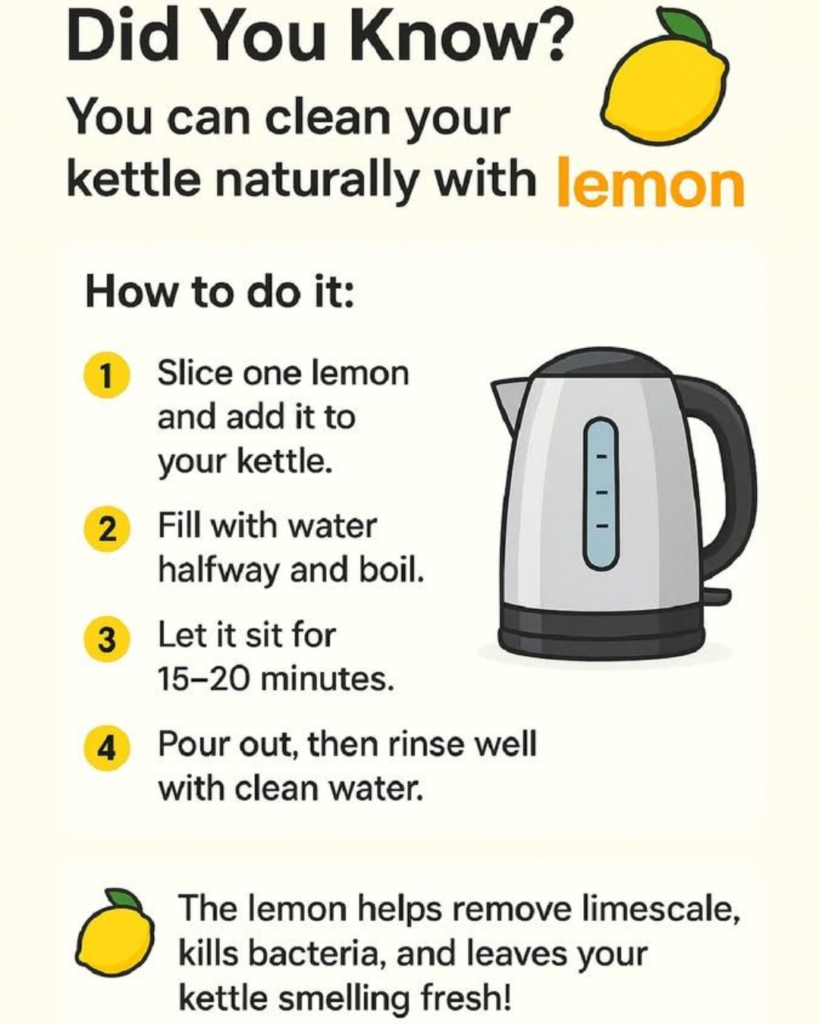 Did You Know?

You can clean your kettle naturally with lemon

How to do it:

1 Slice one lemon and add it to your kettle.

2 Fill with water halfway and boil.

3 Let it sit for 15–20 minutes.

4 Pour out, then rinse well with clean water.

The lemon helps remove limescale, kills bacteria, and leaves your kettle smelling fresh!