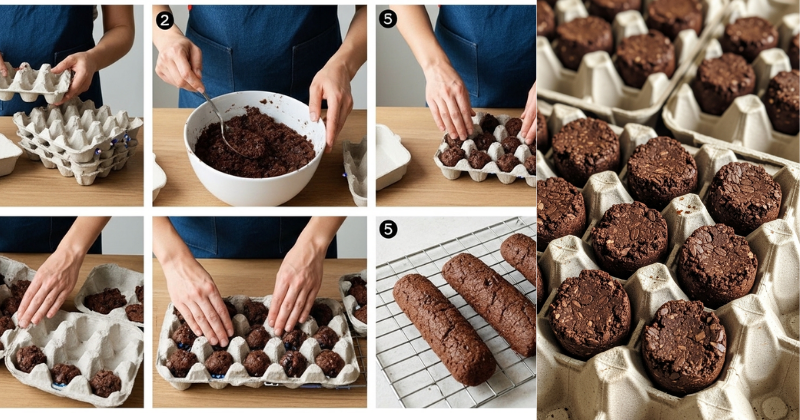 2

5

5