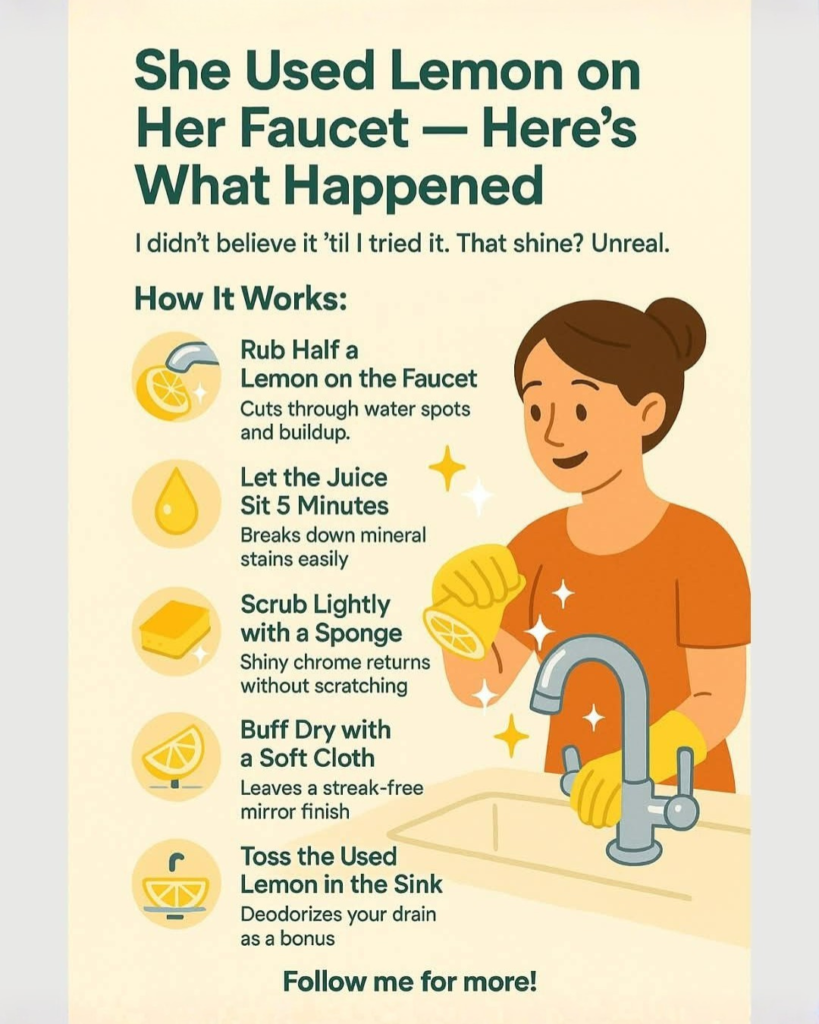 She Used Lemon on Her Faucet — Here's What Happened

I didn't believe it 'til I tried it. That shine? Unreal.

How It Works:

Rub Half a Lemon on the Faucet
Cuts through water spots and buildup.

Let the Juice Sit 5 Minutes
Breaks down mineral stains easily

Scrub Lightly with a Sponge
Shiny chrome returns without scratching

Buff Dry with a Soft Cloth
Leaves a streak-free mirror finish

Toss the Used Lemon in the Sink
Deodorizes your drain as a bonus

Follow me for more!