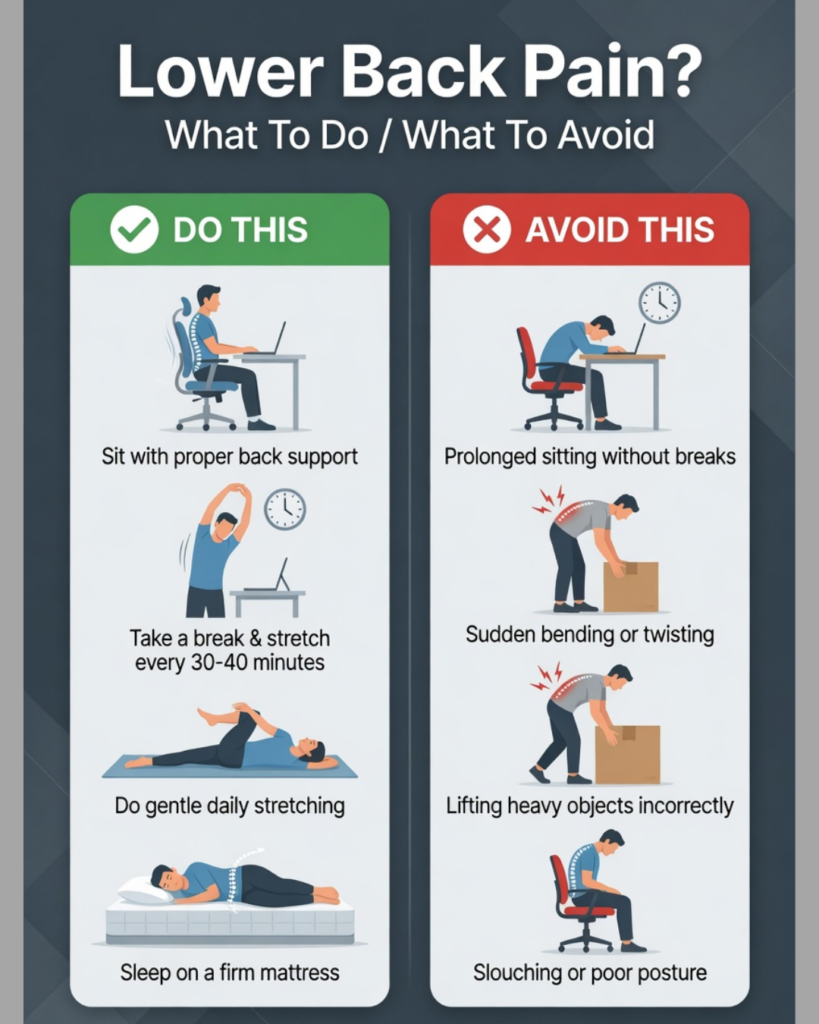 Lower Back Pain?
What To Do / What To Avoid

DO THIS

Sit with proper back support

Take a break & stretch every 30-40 minutes

Do gentle daily stretching

Sleep on a firm mattress

AVOID THIS

Prolonged sitting without breaks

Sudden bending or twisting

Lifting heavy objects incorrectly

Slouching or poor posture